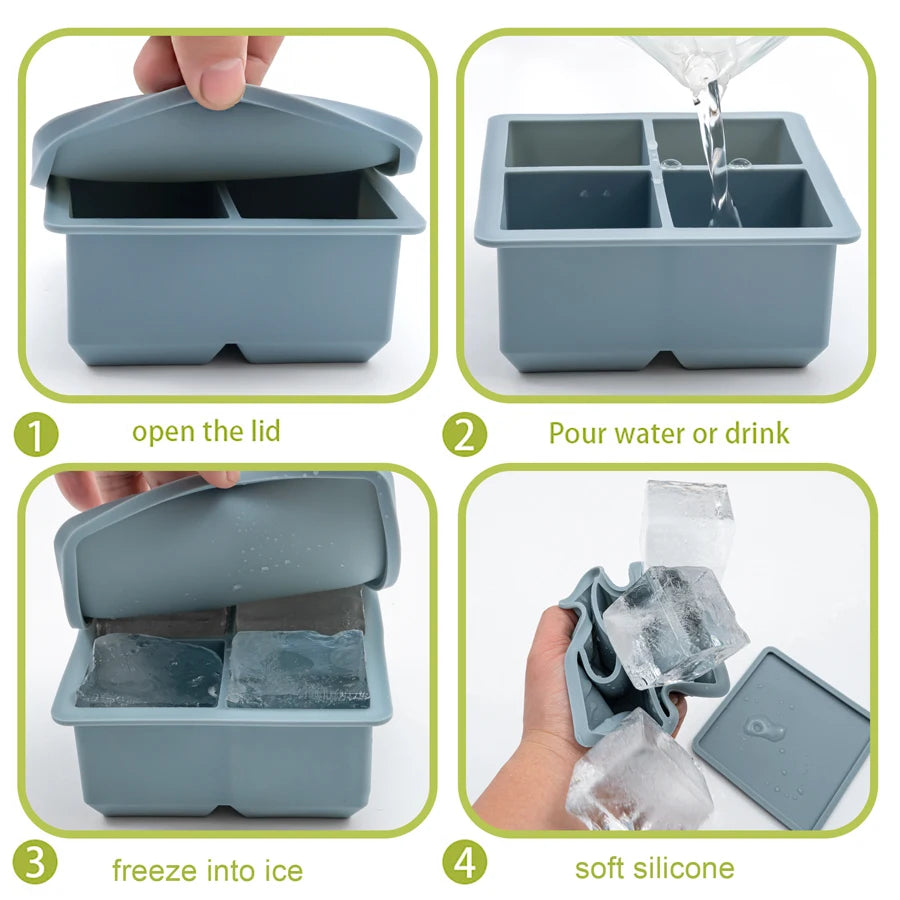 1 open the lid

2 Pour water or drink

3 freeze into ice

4 soft silicone