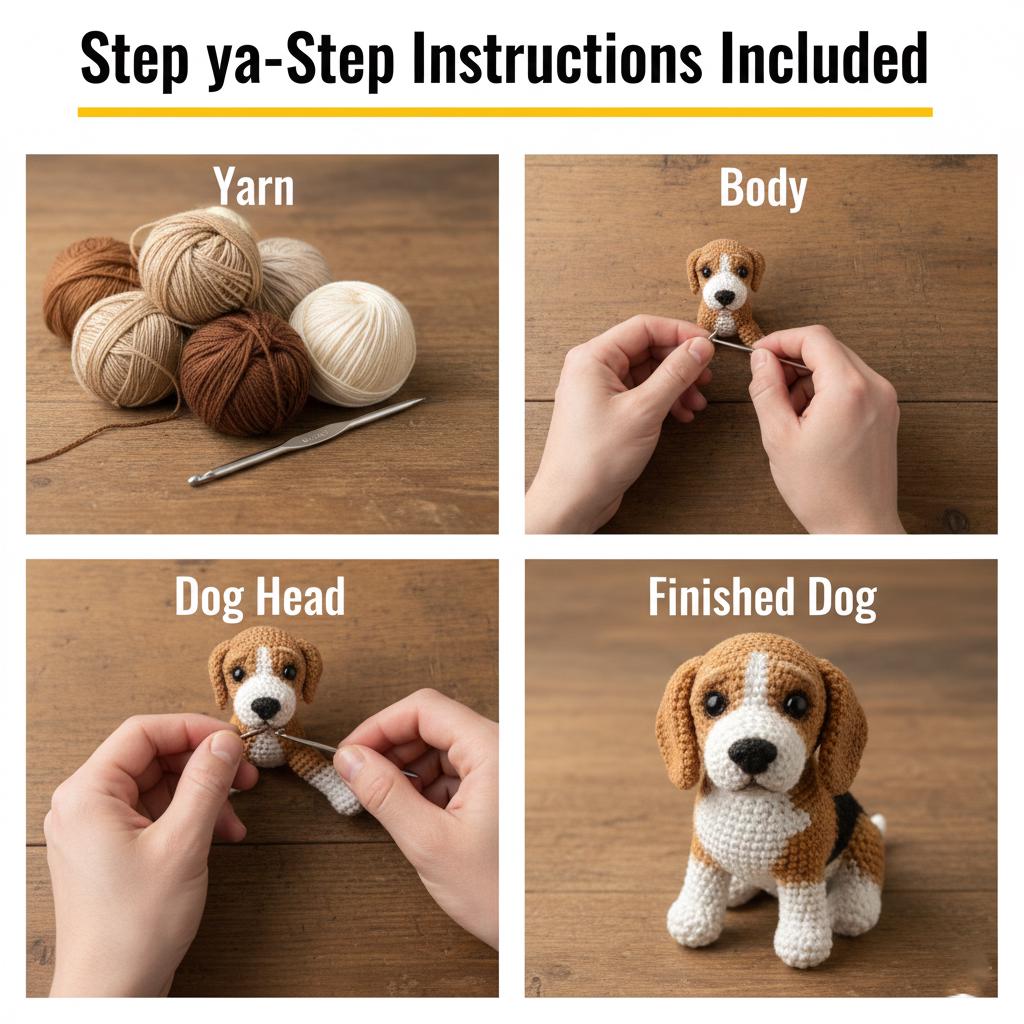 Step ya-Step Instructions Included

Yarn

Body

Dog Head

Finished Dog