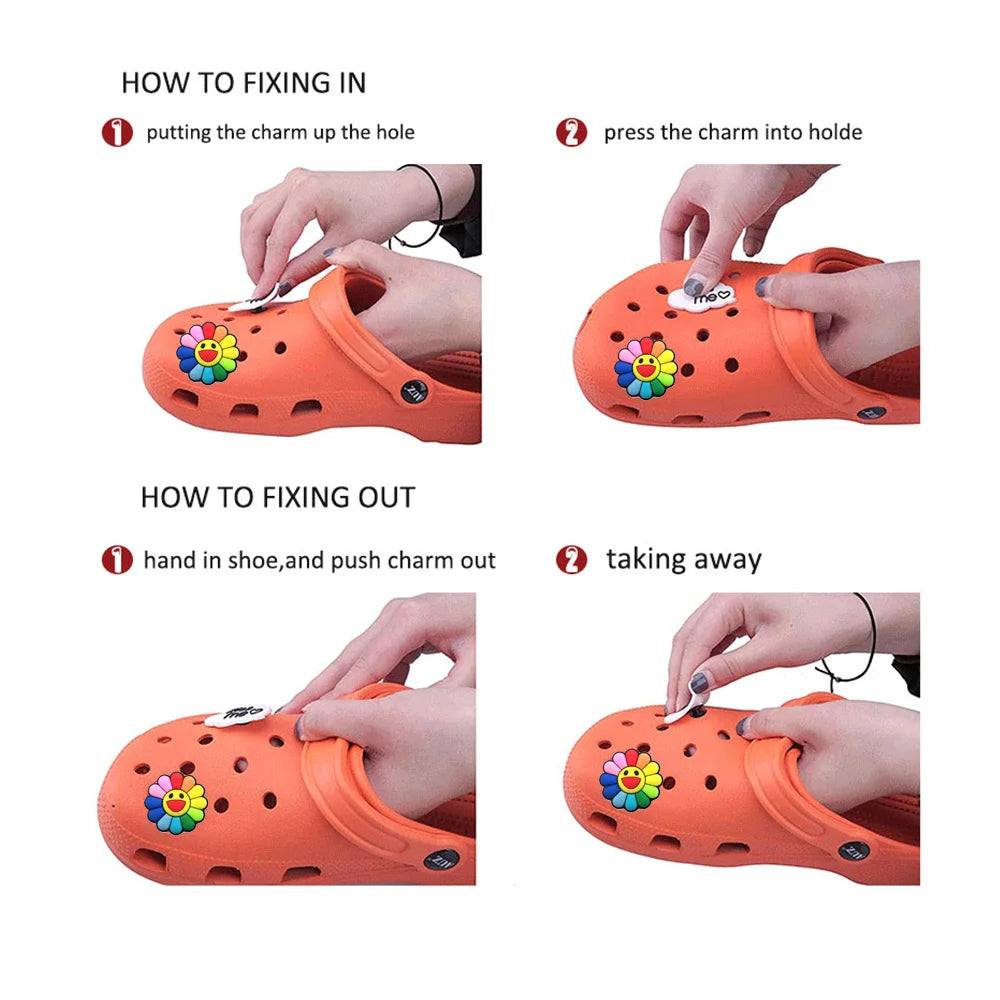 HOW TO FIXING IN

1 putting the charm up the hole

2 press the charm into holde

me

HOW TO FIXING OUT

1 hand in shoe,and push charm out

2 taking away