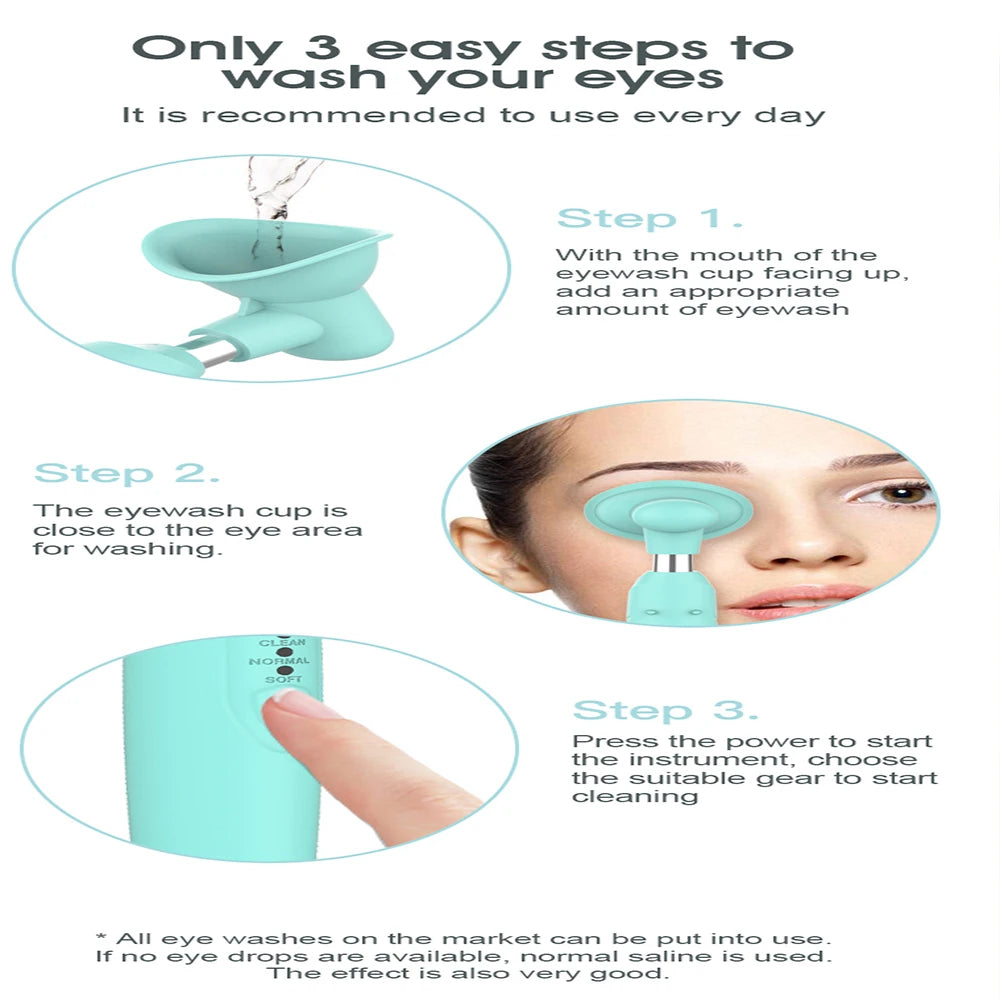 Only 3 easy steps to wash your eyes

It is recommended to use every day

Step 1.

With the mouth of the eyewash cup facing up, add an appropriate amount of eyewash

Step 2.

The eyewash cup is close to the eye area for washing.

CLEAN
NORMAL
SOFT

Step 3.

Press the power to start the instrument, choose the suitable gear to start cleaning

* All eye washes on the market can be put into use. If no eye drops are available, normal saline is used. The effect is also very good.