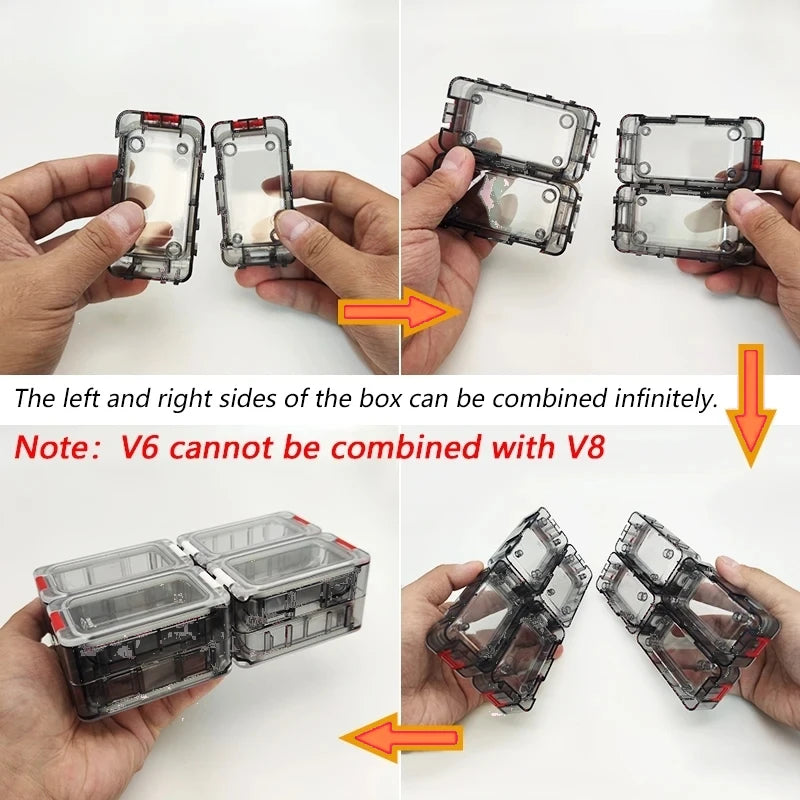 The left and right sides of the box can be combined infinitely.

Note: V6 cannot be combined with V8