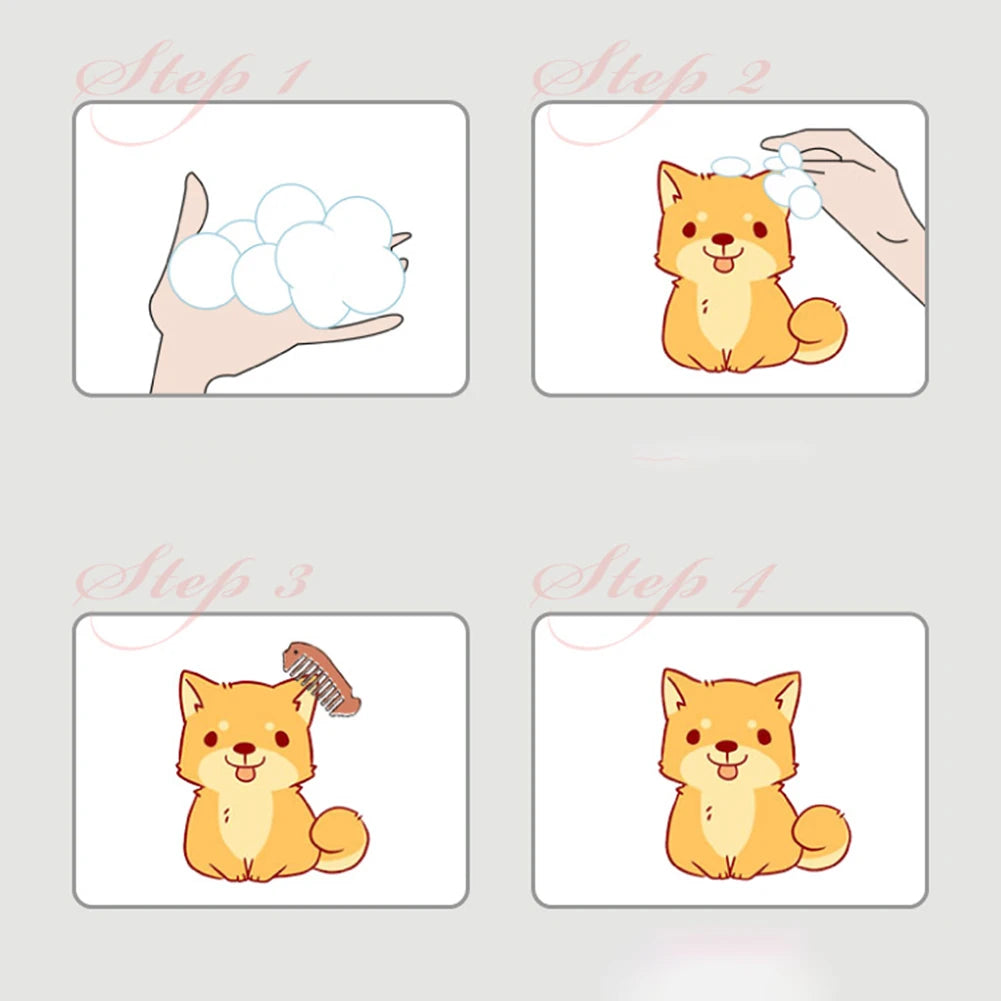 Step 1

Step 2

Step 3

Step 4