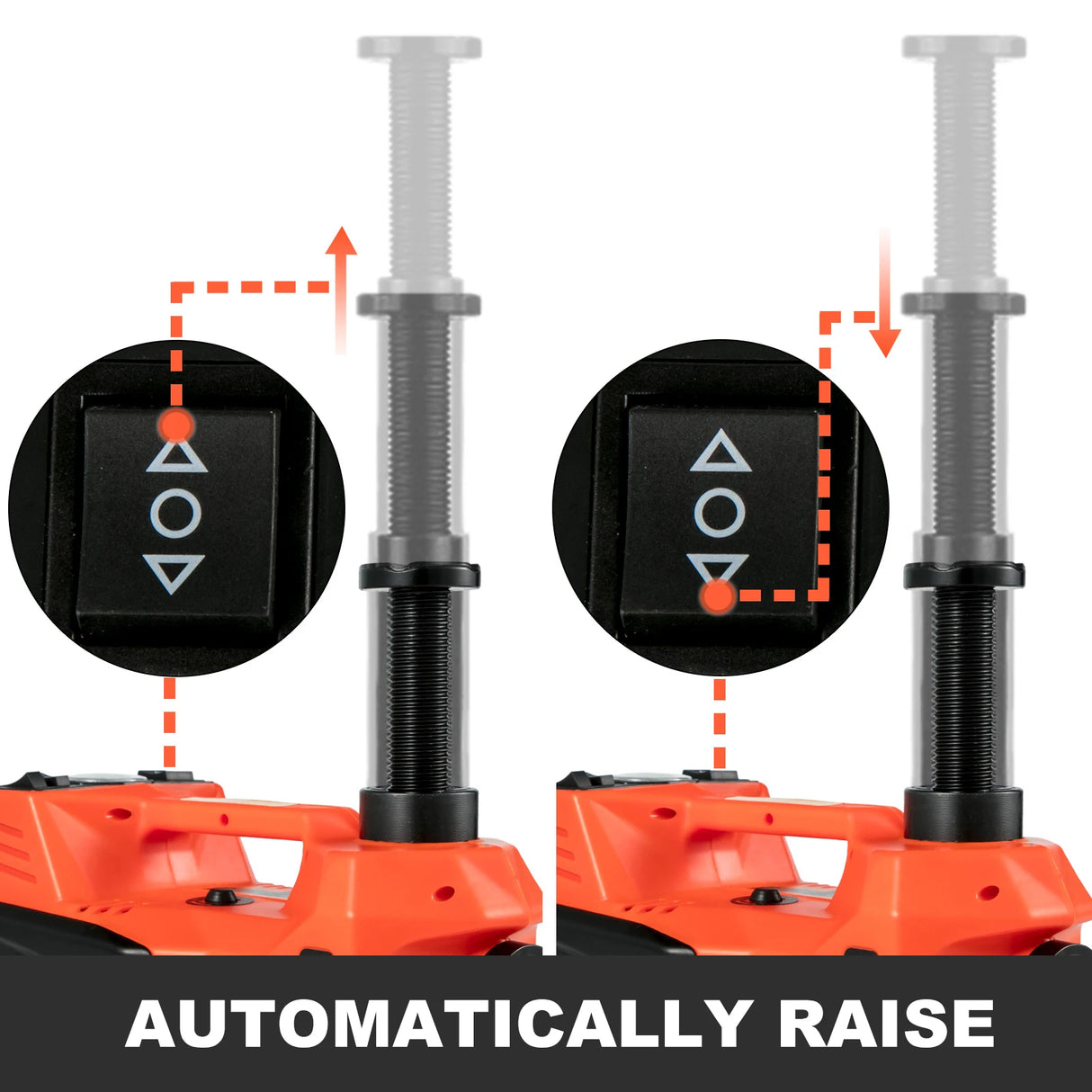 AUTOMATICALLY RAISE