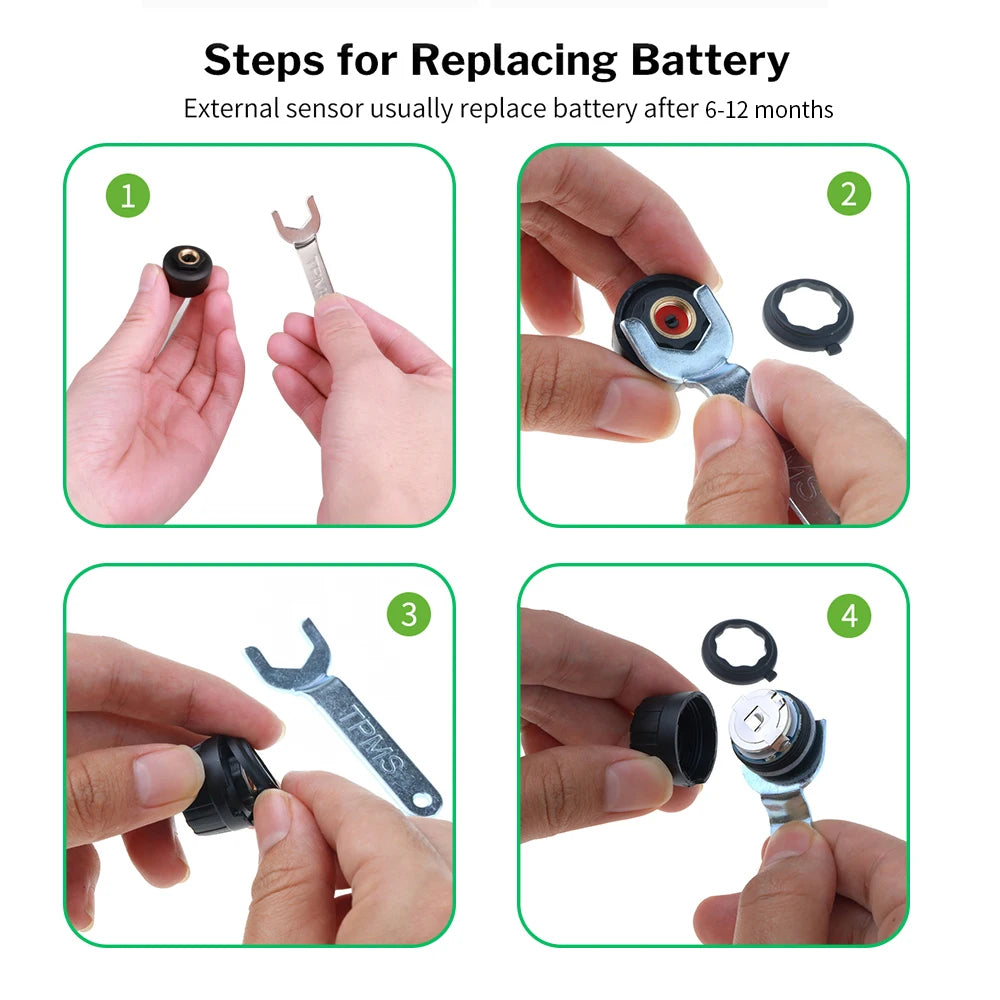 Steps for Replacing Battery
External sensor usually replace battery after 6-12 months

1

TPMS

2

3

TPMS

4