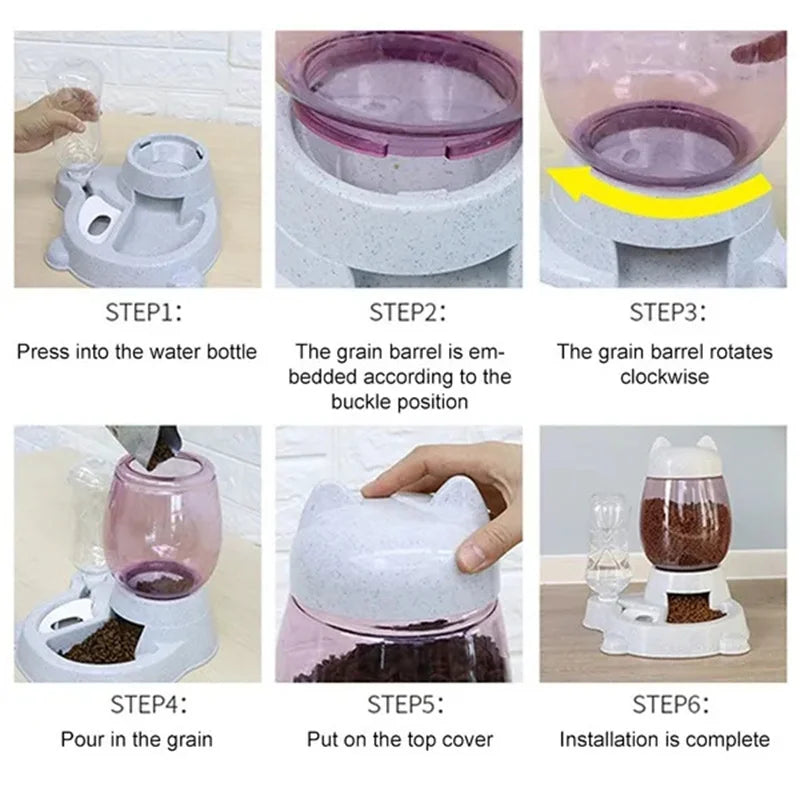 STEP1:
Press into the water bottle

STEP2:
The grain barrel is embedded according to the buckle position

STEP3:
The grain barrel rotates clockwise

STEP4:
Pour in the grain

STEP5:
Put on the top cover

STEP6:
Installation is complete