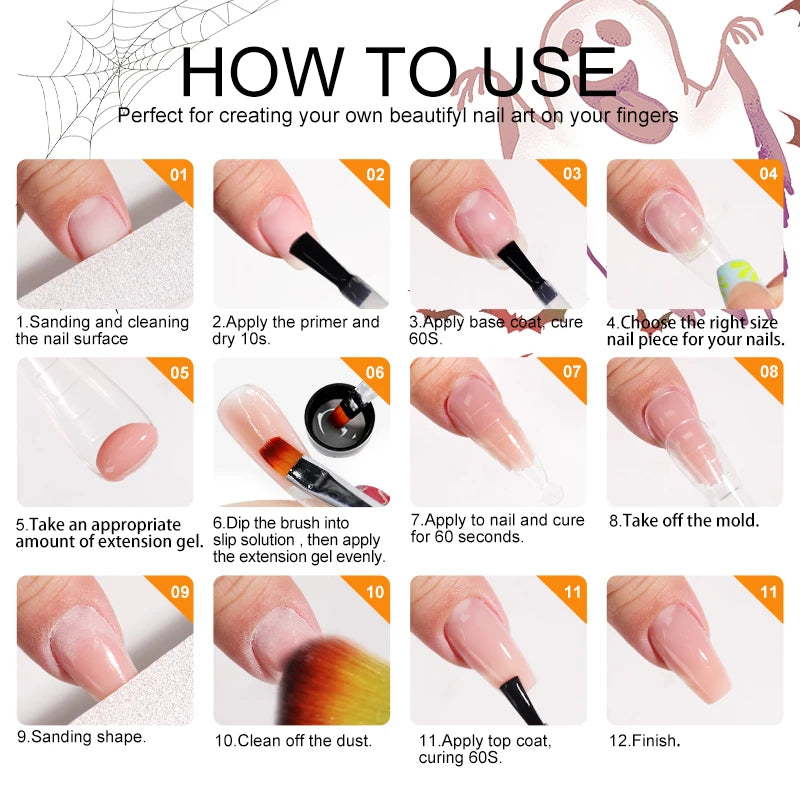 HOW TO USE

Perfect for creating your own beautifyl nail art on your fingers

01

1.Sanding and cleaning the nail surface

02

2.Apply the primer and dry 10s.

03

3.Apply base coat, cure 60S.

04

4.Choose the right size nail piece for your nails.

05

5.Take an appropriate amount of extension gel.

06

6.Dip the brush into slip solution , then apply the extension gel evenly.

07

7.Apply to nail and cure for 60 seconds.

08

8.Take off the mold.

09

9.Sanding shape.

10

10.Clean off the dust.

11

11.Apply top coat, curing 60S.

11

12.Finish.