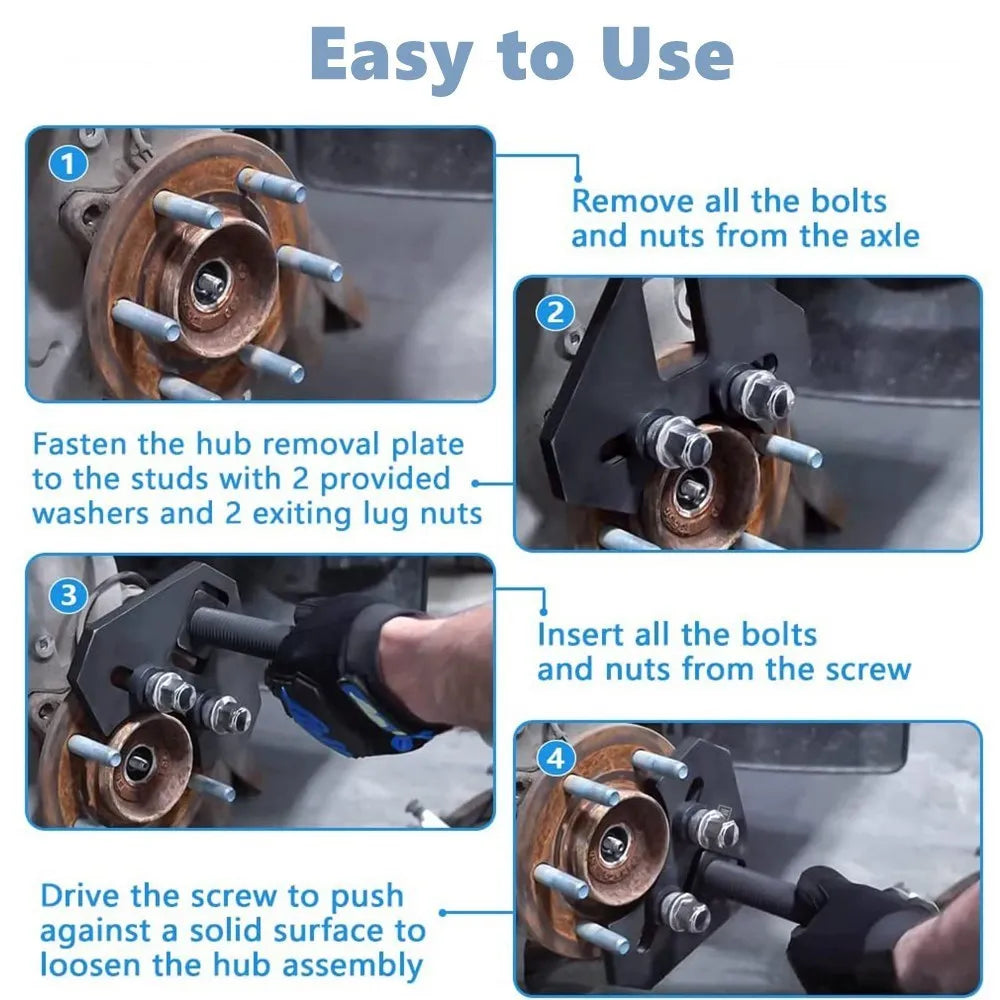 Easy to Use

1

Remove all the bolts and nuts from the axle

2

Fasten the hub removal plate to the studs with 2 provided washers and 2 exiting lug nuts

3

Insert all the bolts and nuts from the screw

4

Drive the screw to push against a solid surface to loosen the hub assembly