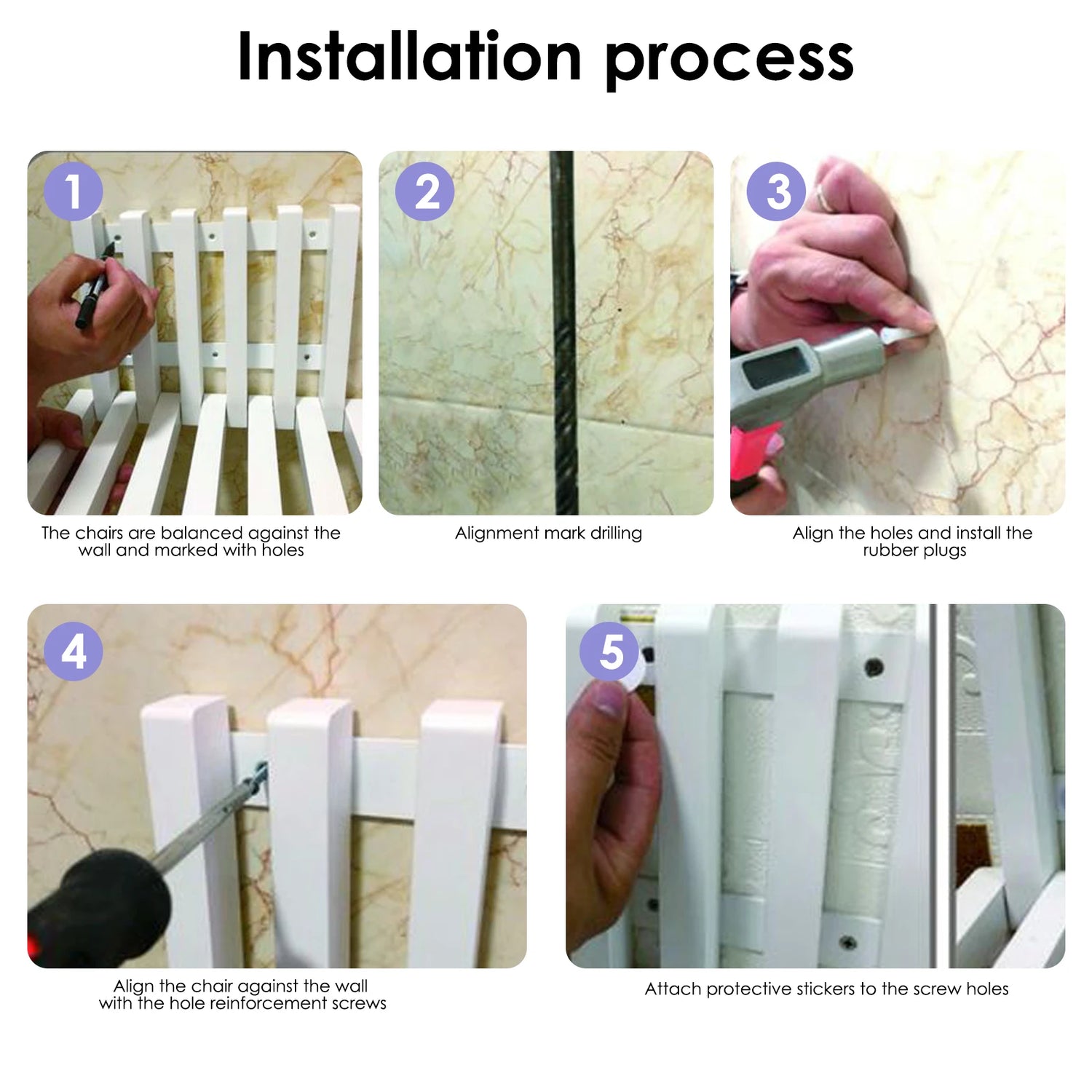 Installation process

1

The chairs are balanced against the wall and marked with holes

2

Alignment mark drilling

3

Align the holes and install the rubber plugs

4

Align the chair against the wall with the hole reinforcement screws

5

Attach protective stickers to the screw holes