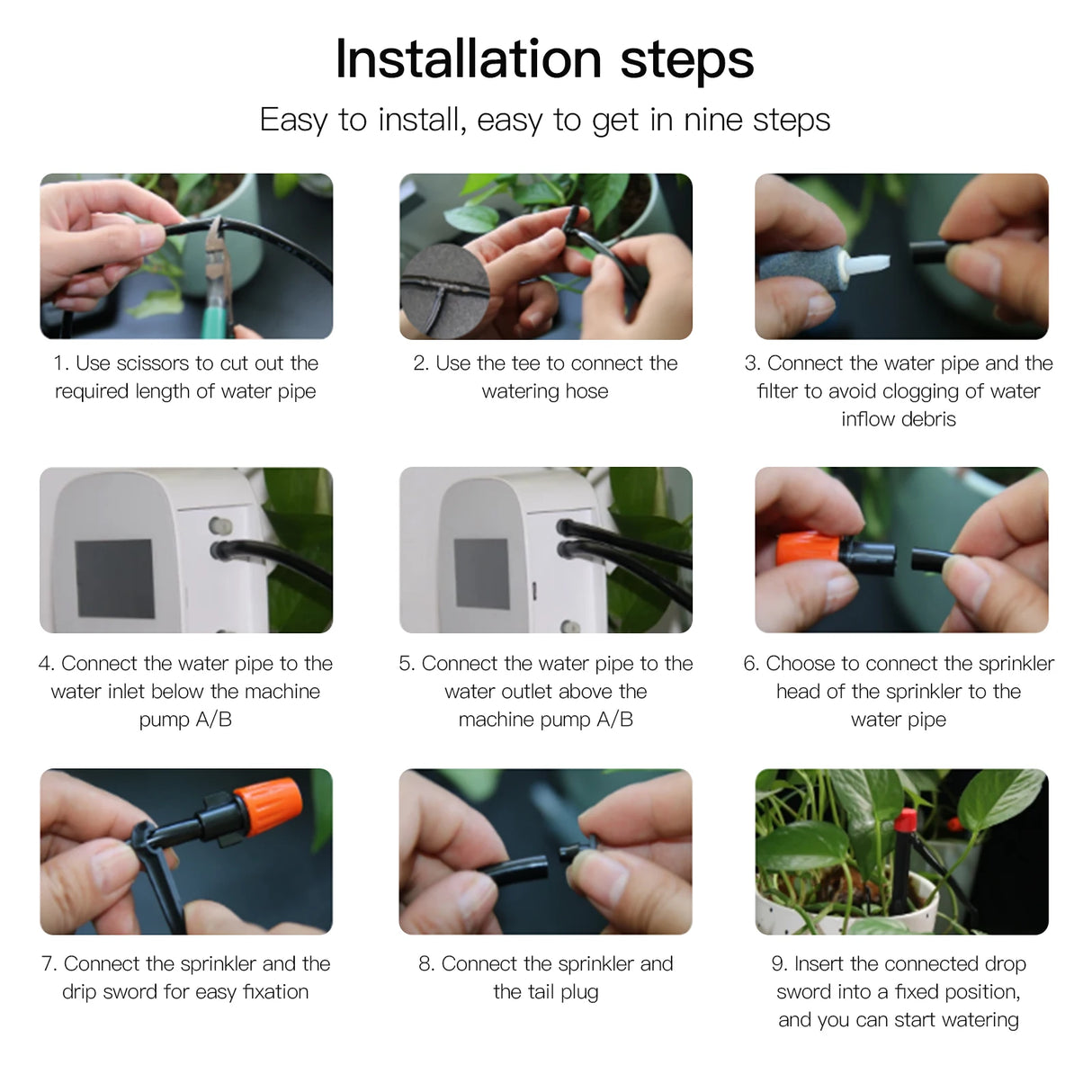 Installation steps

Easy to install, easy to get in nine steps

1. Use scissors to cut out the required length of water pipe

2. Use the tee to connect the watering hose

3. Connect the water pipe and the filter to avoid clogging of water inflow debris

4. Connect the water pipe to the water inlet below the machine pump A/B

5. Connect the water pipe to the water outlet above the machine pump A/B

6. Choose to connect the sprinkler head of the sprinkler to the water pipe

7. Connect the sprinkler and the drip sword for easy fixation

8. Connect the sprinkler and the tail plug

9. Insert the connected drop sword into a fixed position, and you can start watering